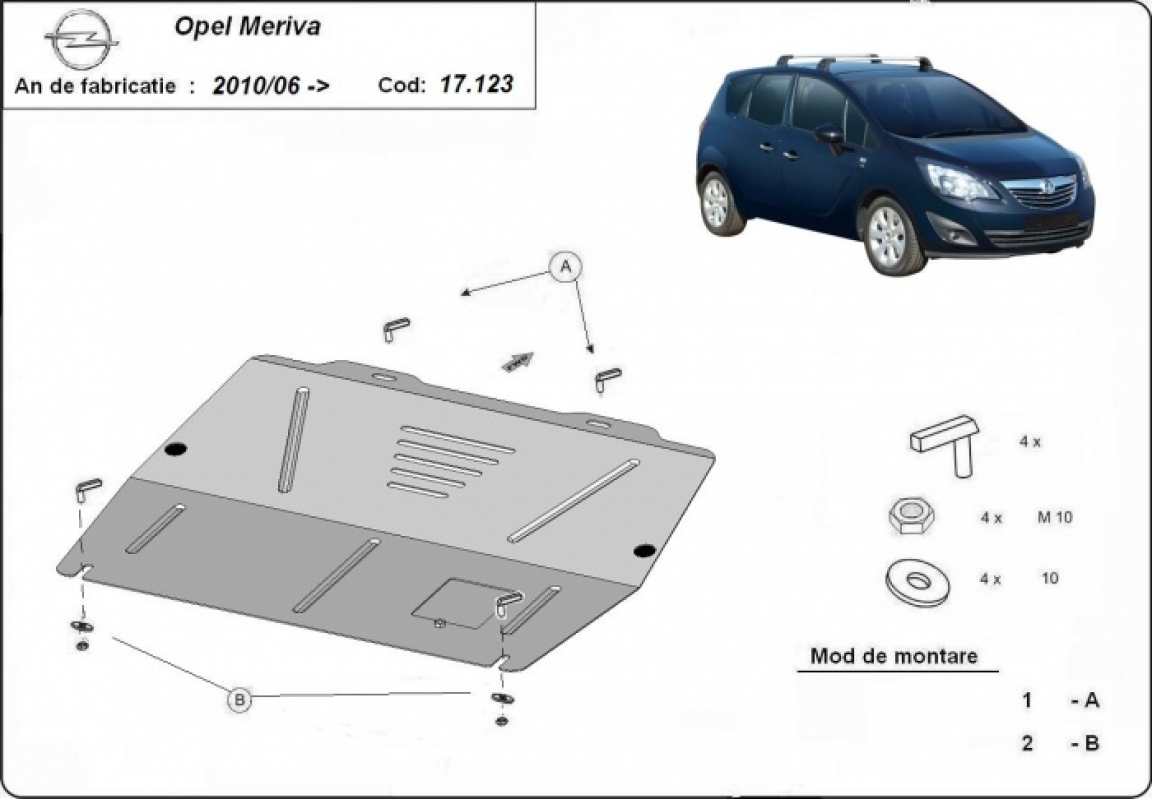 Opel Meriva

An de fabricatie : 2010/06 -> Cod: 17.123

A

B

4 x

4 x M 10

4 x 10

Mod de montare

1 - A

2 - B