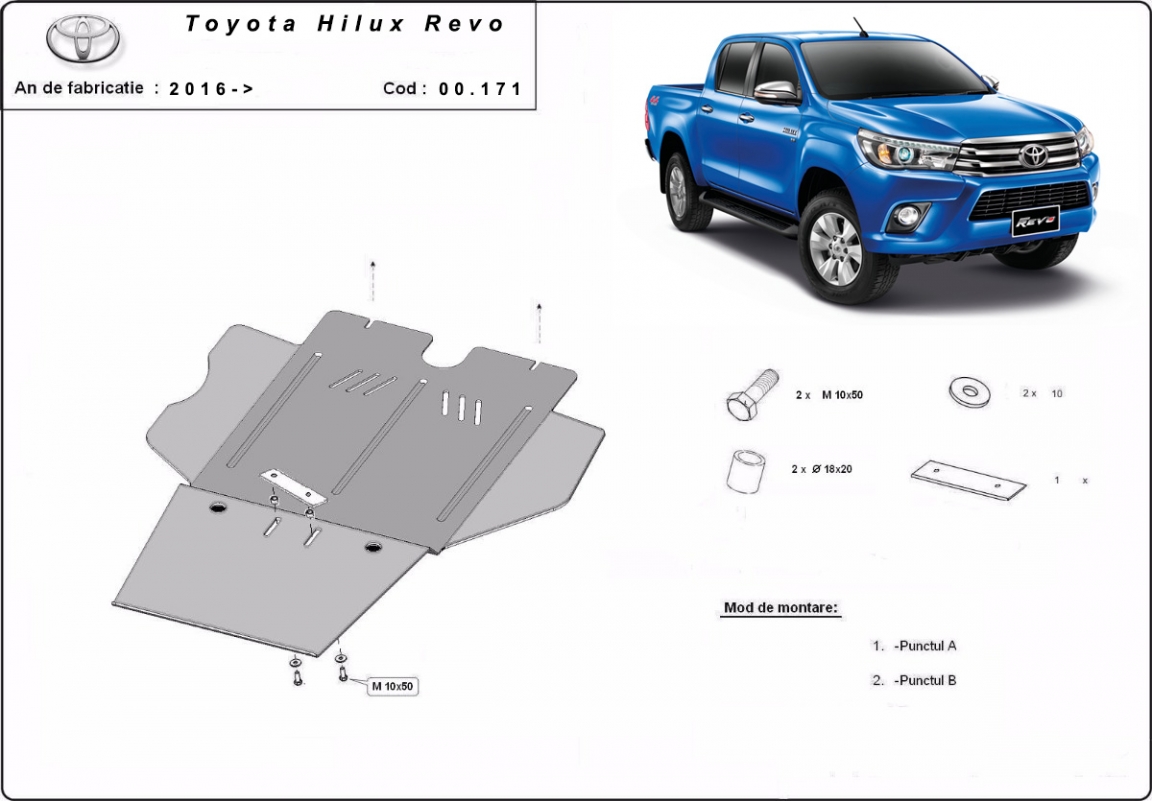 Toyota Hilux Revo

An de fabricatie : 2016->

Cod : 00.171

REVO

2 x M 10x50

2 x 10

2 x Ø 18x20

1 x

M 10x50

Mod de montare:

1. -Punctul A

2. -Punctul B