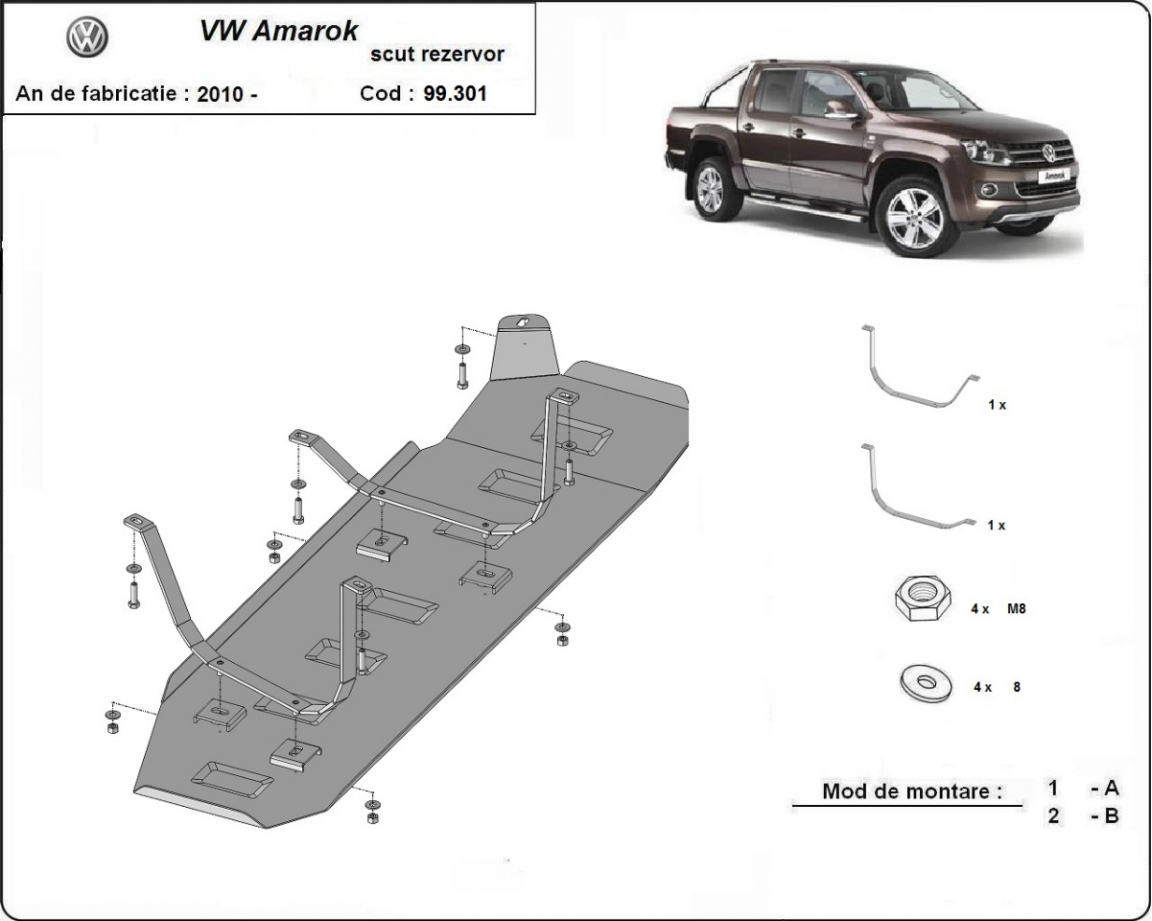 VW Amarok
scut rezervor
An de fabricatie : 2010 -
Cod : 99.301

Amarok

1 x

1 x

4 x M8

4 x 8

Mod de montare :
1 - A
2 - B