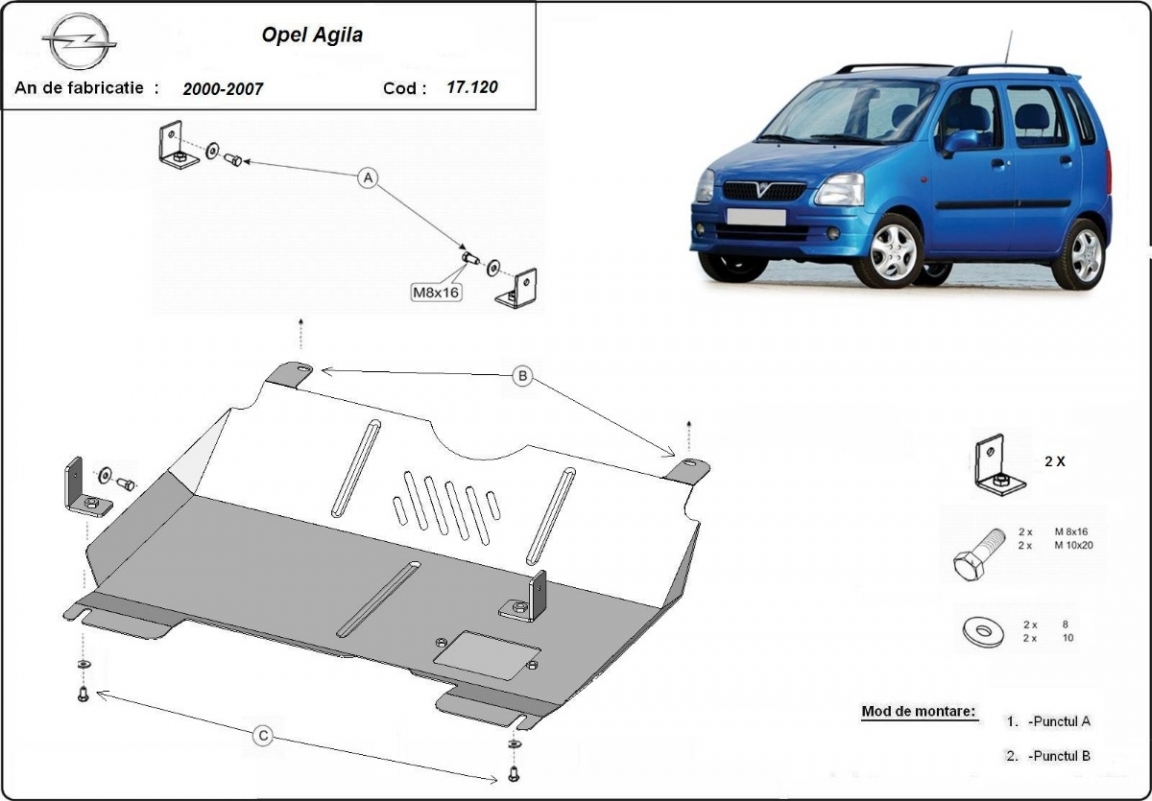 Opel Agila

An de fabricatie : 2000-2007 Cod : 17.120

A

M8x16

B

C

2 X

2 x M 8x16
2 x M 10x20

2 x 8
2 x 10

Mod de montare:
1. -Punctul A
2. -Punctul B