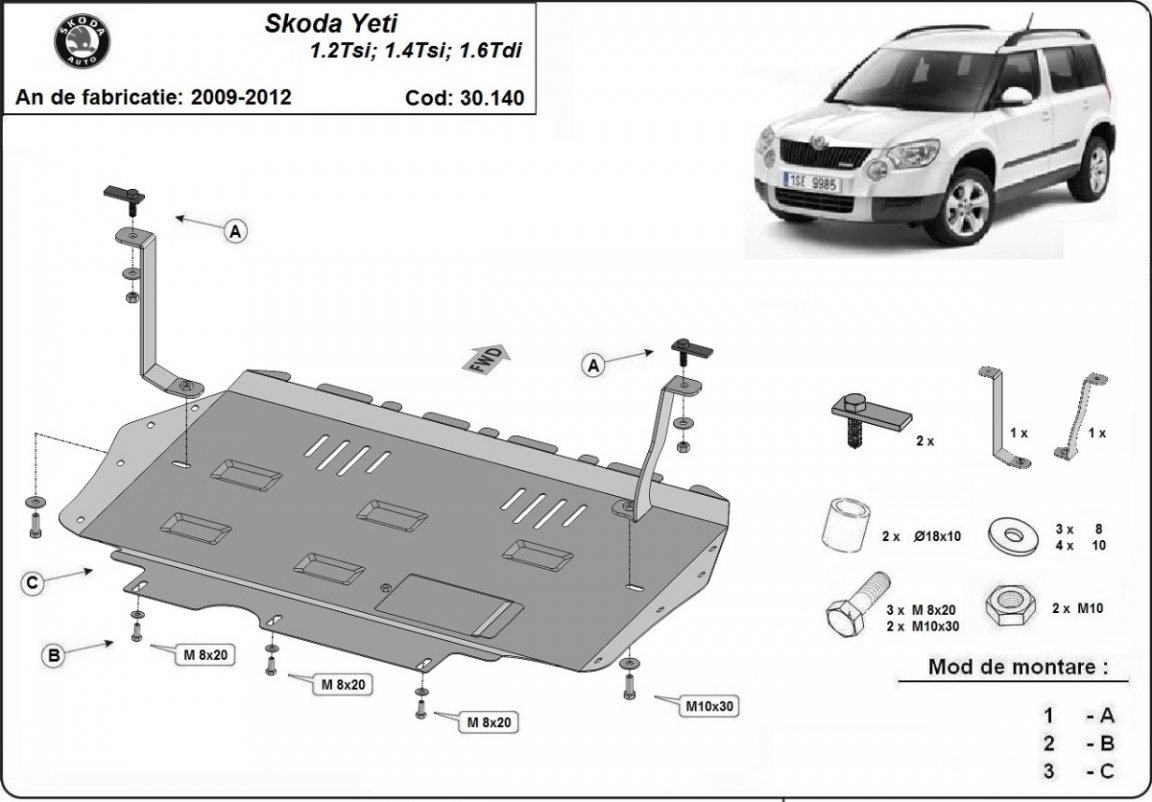 ŠKODA AUTO

Skoda Yeti
1.2Tsi; 1.4Tsi; 1.6Tdi

An de fabricatie: 2009-2012

Cod: 30.140

1SE 9985

A

FWD

A

C

B

M 8x20

M 8x20

M 8x20

M10x30

2 x

1 x

1 x

2 x Ø18x10

3 x 8
4 x 10

3 x M 8x20
2 x M10x30

2 x M10

Mod de montare :

1 - A
2 - B
3 - C