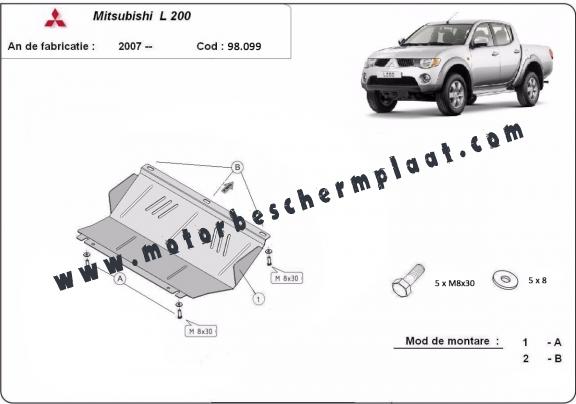 Mitsubishi L 200

An de fabricatie : 2007 -- Cod : 98.099

L200

www.motorbeschermplaat.com

B

A

M 8x30

M 8x30

1

5 x M8x30

5 x 8

Mod de montare : 1 - A
2 - B