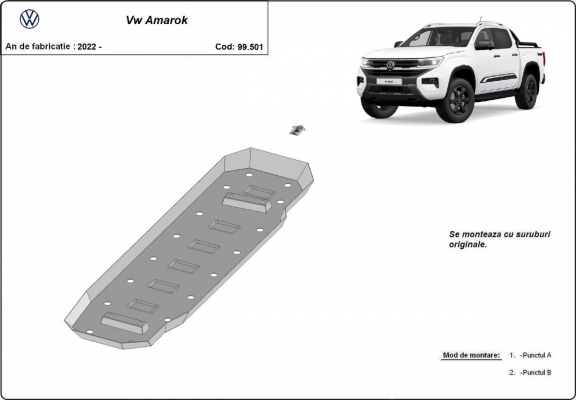 Vw Amarok

An de fabricatie : 2022 -

Cod: 99.501

Se monteaza cu suruburi originale.

Mod de montare: 1. -Punctul A

2. -Punctul B