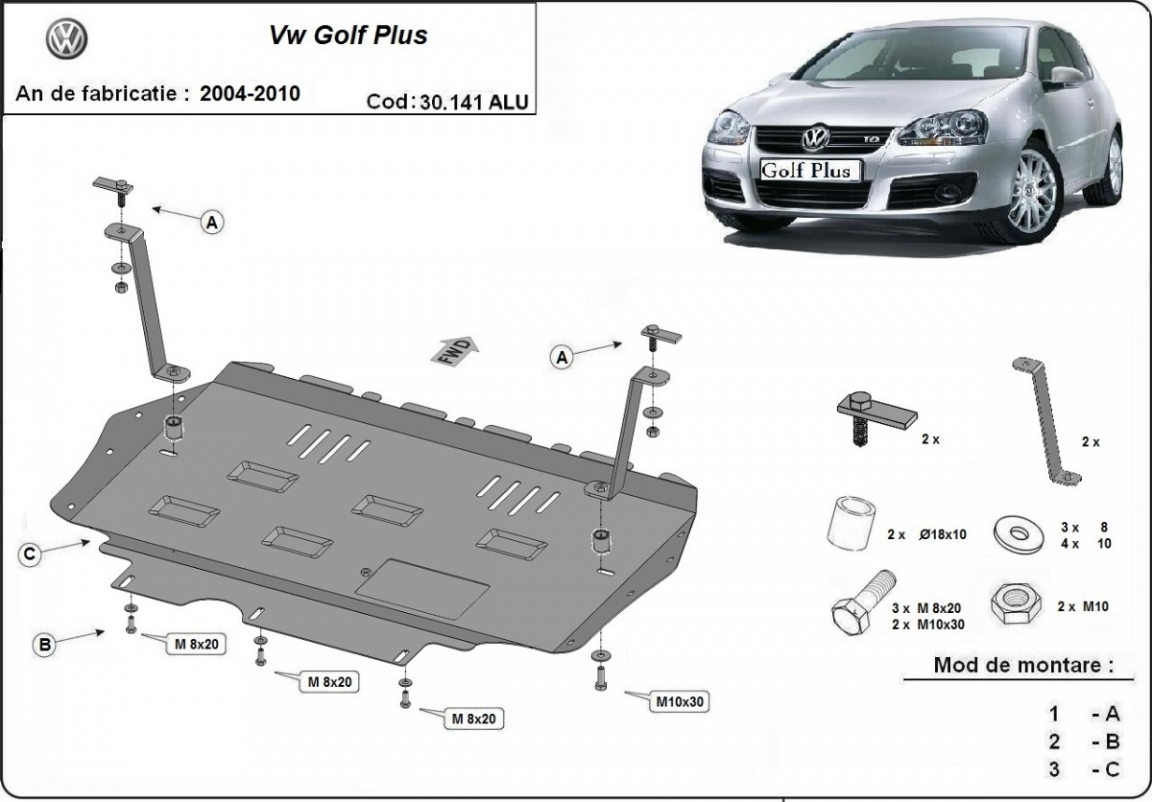 Vw Golf Plus

An de fabricatie : 2004-2010

Cod: 30.141 ALU

Golf Plus

A

FWD

A

C

B

M 8x20

M 8x20

M 8x20

M10x30

2 x

2 x

2 x Ø18x10

3 x 8
4 x 10

3 x M 8x20
2 x M10x30

2 x M10

Mod de montare :

1 - A
2 - B
3 - C