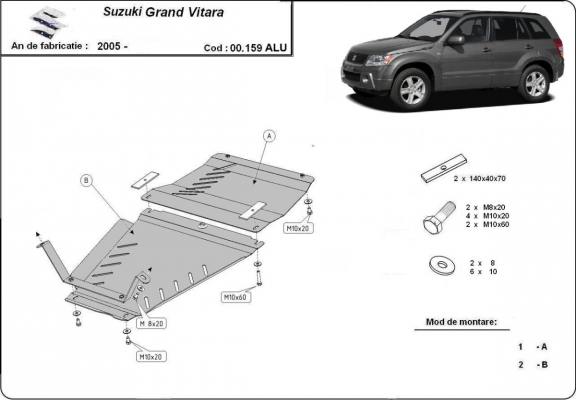 Suzuki Grand Vitara

An de fabricatie : 2005 -

Cod : 00.159 ALU

A

B

M10x20

M10x60

M 8x20

M10x20

2 x 140x40x70

2 x M8x20
4 x M10x20
2 x M10x60

2 x 8
6 x 10

Mod de montare:

1 - A

2 - B