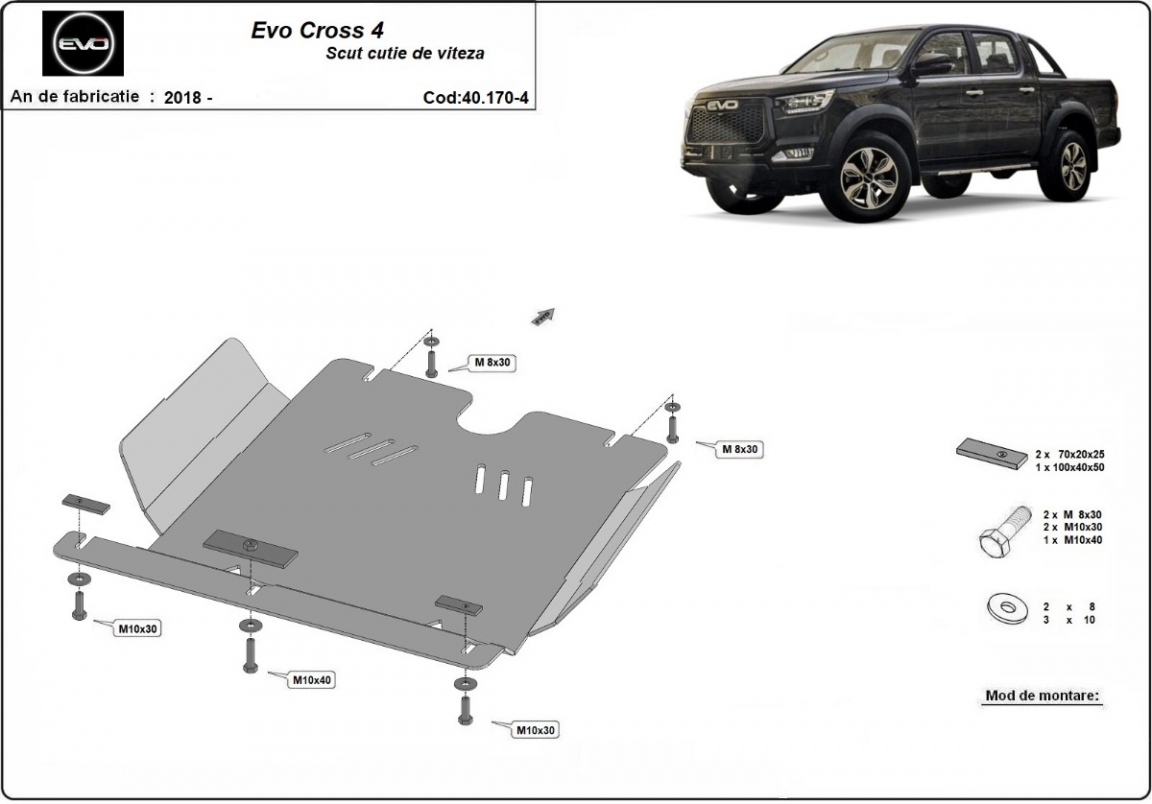 EVO

Evo Cross 4
Scut cutie de viteza

An de fabricatie : 2018 -

Cod:40.170-4

EVO

M 8x30

M 8x30

M10x30

M10x40

M10x30

2 x 70x20x25
1 x 100x40x50

2 x M 8x30
2 x M10x30
1 x M10x40

2 x 8
3 x 10

Mod de montare: