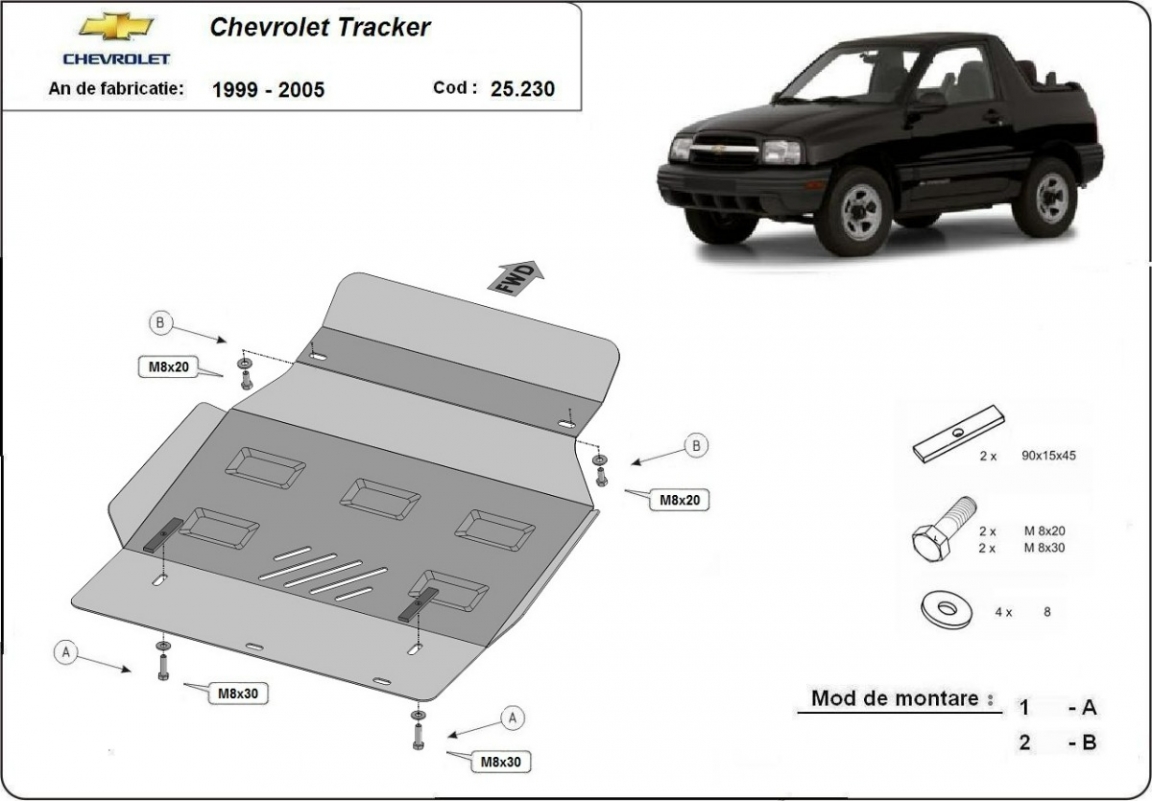 CHEVROLET
Chevrolet Tracker
An de fabricatie: 1999 - 2005 Cod : 25.230

FWD

B
M8x20

B
M8x20

A
M8x30

A
M8x30

2 x 90x15x45

2 x M 8x20
2 x M 8x30

4 x 8

Mod de montare : 1 - A
2 - B