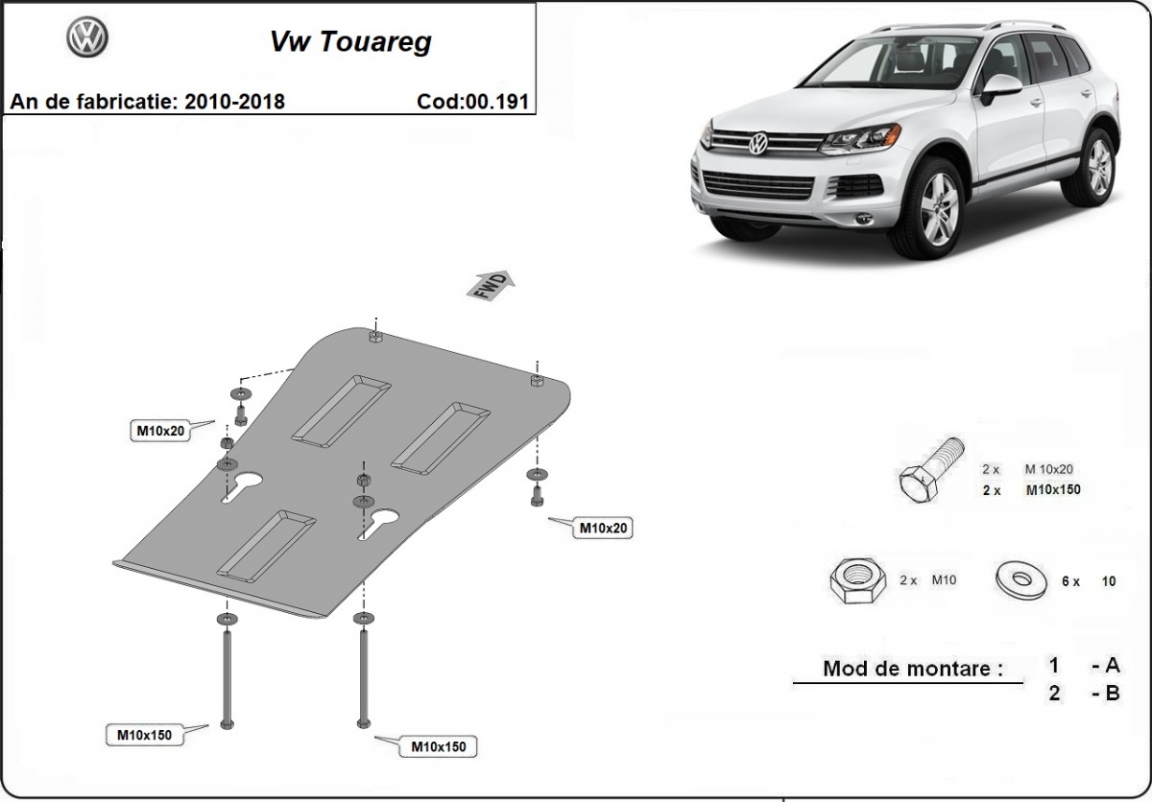 Vw Touareg

An de fabricatie: 2010-2018 Cod:00.191

FWD

M10x20

M10x20

M10x150

M10x150

2 x M 10x20
2 x M10x150

2 x M10

6 x 10

Mod de montare : 1 - A
2 - B