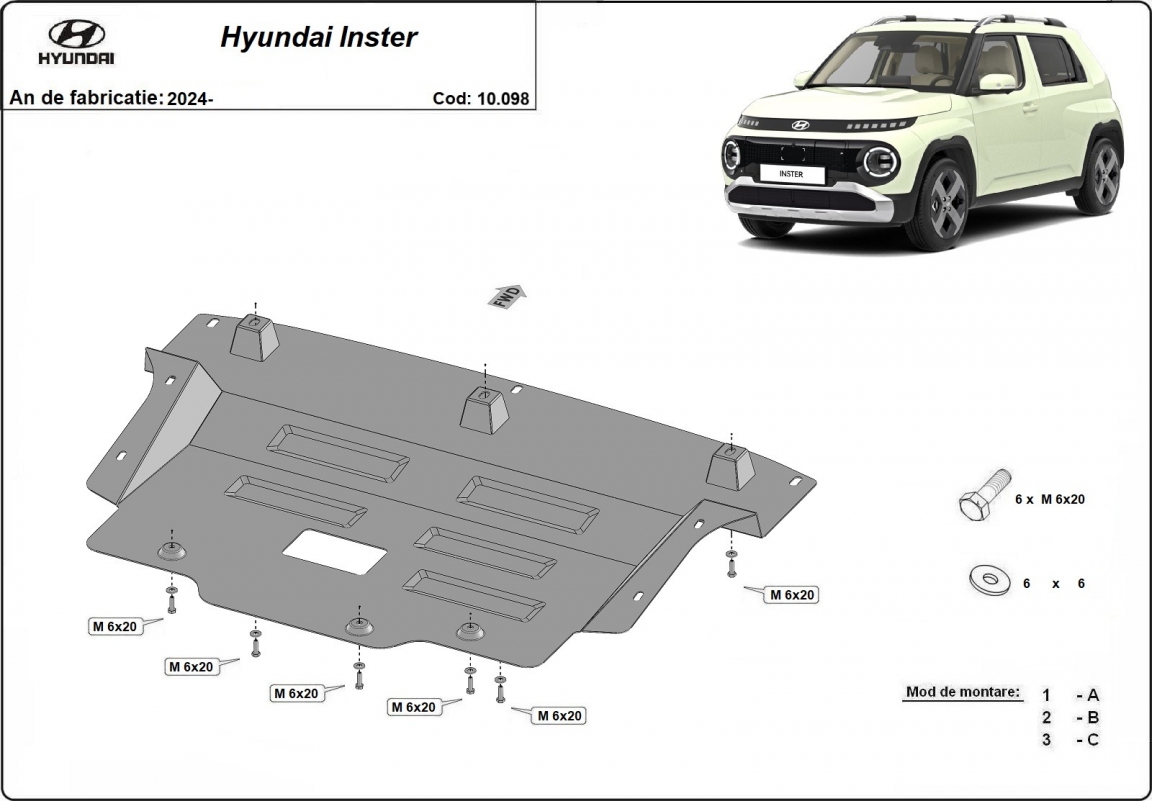 HYUNDAI

Hyundai Inster

An de fabricatie: 2024-

Cod: 10.098

INSTER

FWD

6 x M 6x20

6 x 6

M 6x20

M 6x20

M 6x20

M 6x20

M 6x20

M 6x20

Mod de montare:
1 - A
2 - B
3 - C